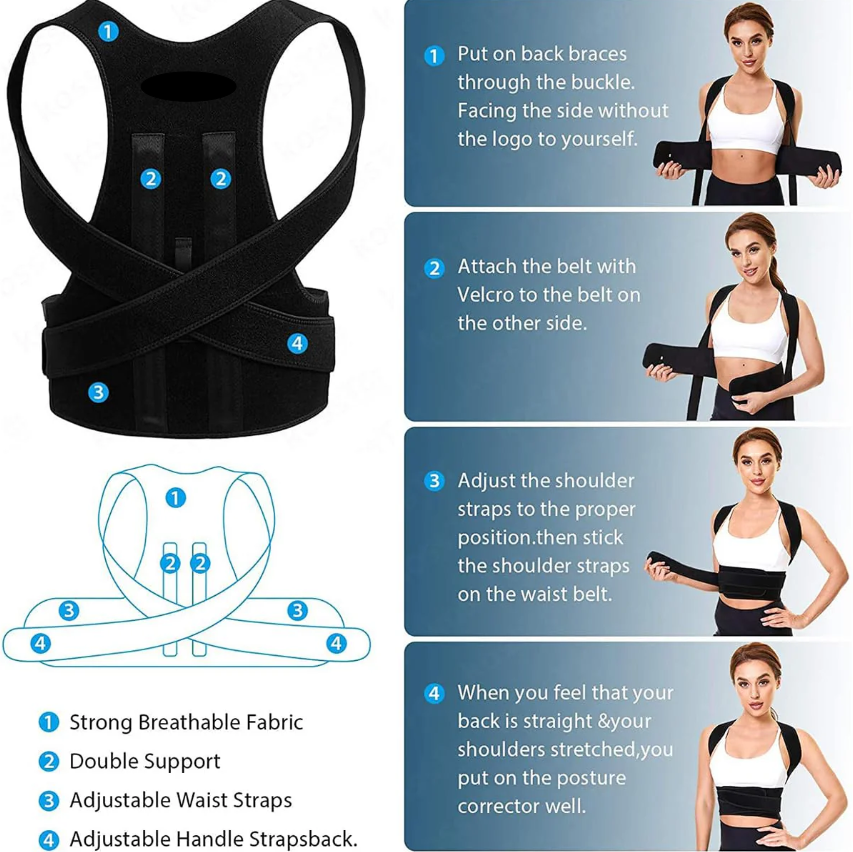 1

2 2

4

3

1

2 2

3 3

4 4

1 Strong Breathable Fabric

2 Double Support

3 Adjustable Waist Straps

4 Adjustable Handle Strapsback.

1 Put on back braces through the buckle. Facing the side without the logo to yourself.

2 Attach the belt with Velcro to the belt on the other side.

3 Adjust the shoulder straps to the proper position.then stick the shoulder straps on the waist belt.

4 When you feel that your back is straight &your shoulders stretched,you put on the posture corrector well.