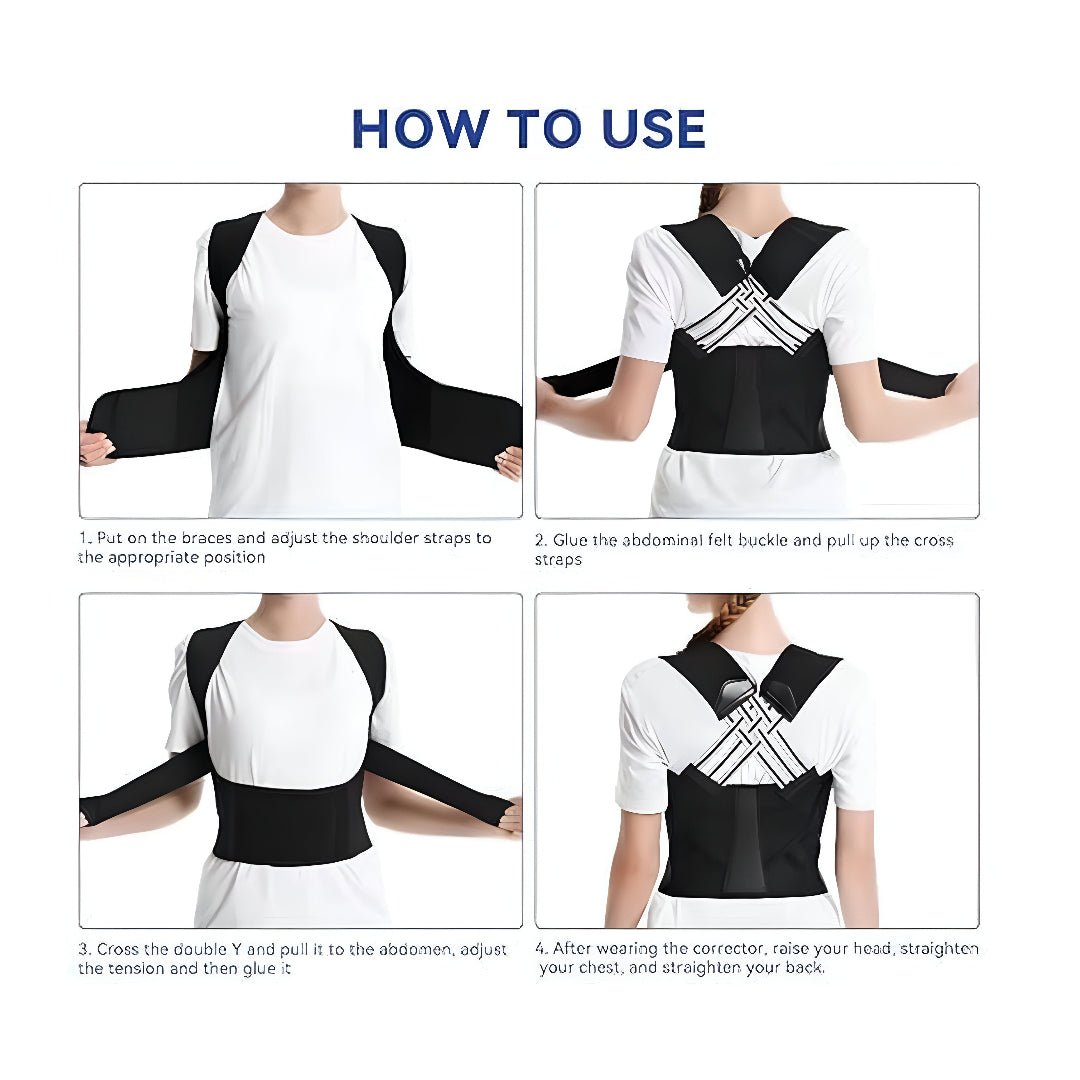 HOW TO USE

1. Put on the braces and adjust the shoulder straps to the appropriate position

2. Glue the abdominal felt buckle and pull up the cross straps

3. Cross the double Y and pull it to the abdomen, adjust the tension and then glue it

4. After wearing the corrector, raise your head, straighten your chest, and straighten your back.